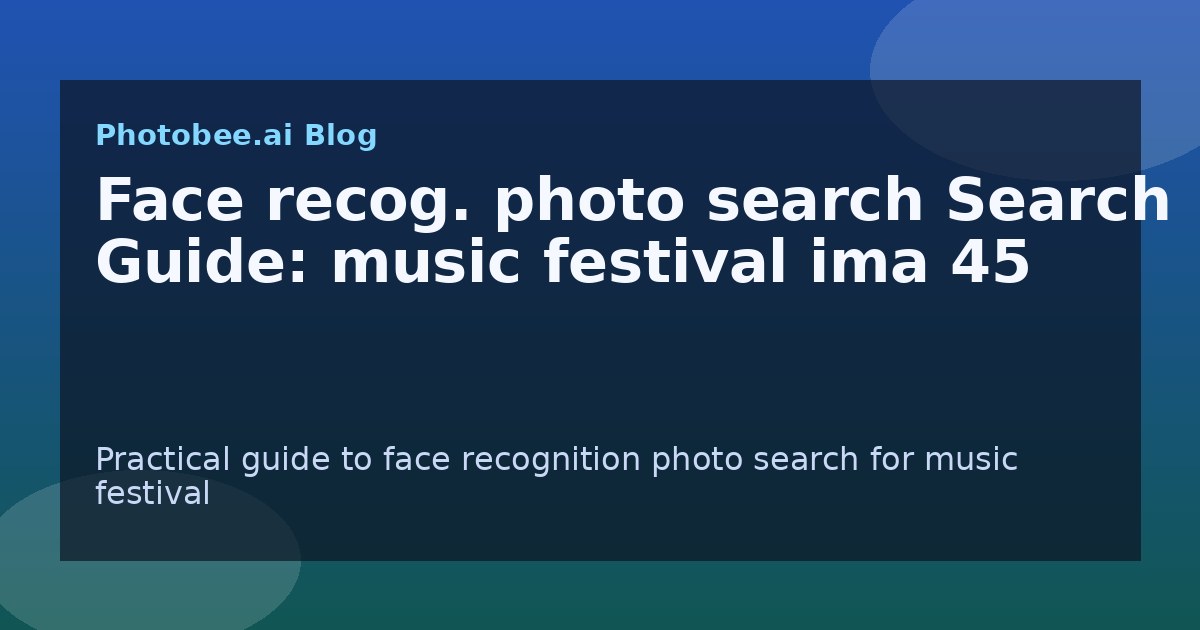 Photobee.ai Blog

Face recog. photo search Search Guide: music festival ima 45

Practical guide to face recognition photo search for music festival